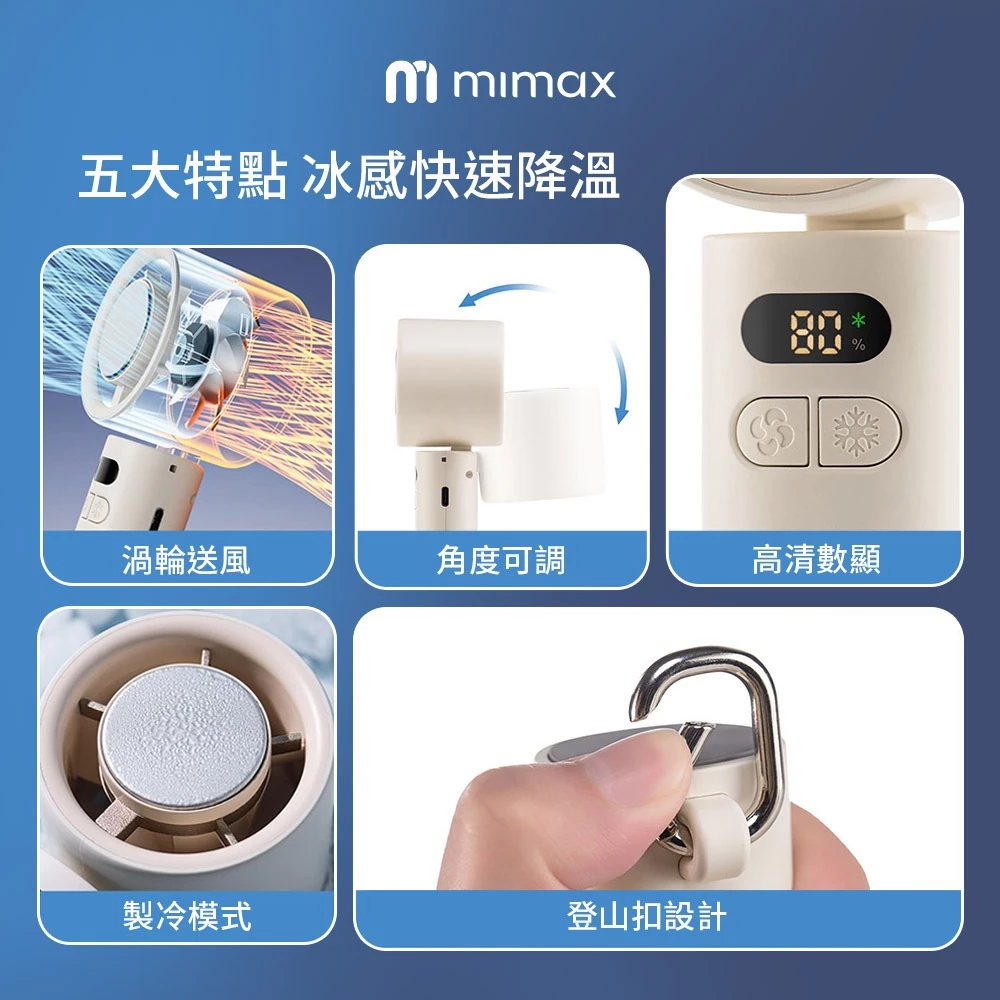 mimax

五大特點 冰感快速降溫

渦輪送風

角度可調

80 %

高清數顯

製冷模式

登山扣設計