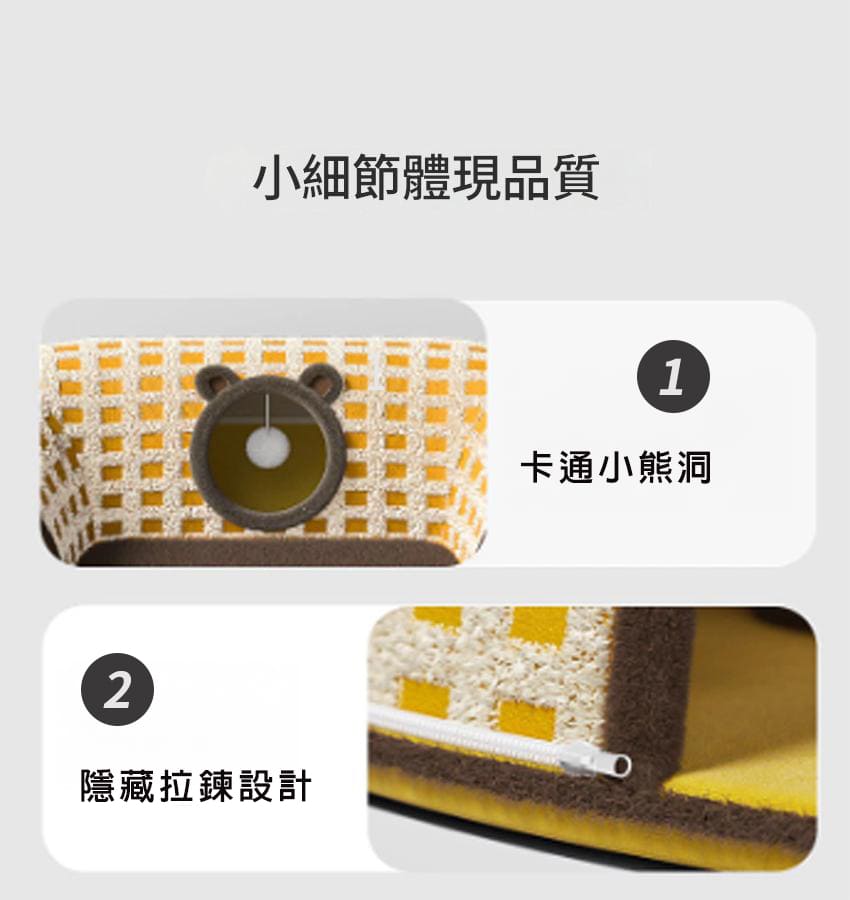 小細節體現品質

1

卡通小熊洞

2

隱藏拉鍊設計