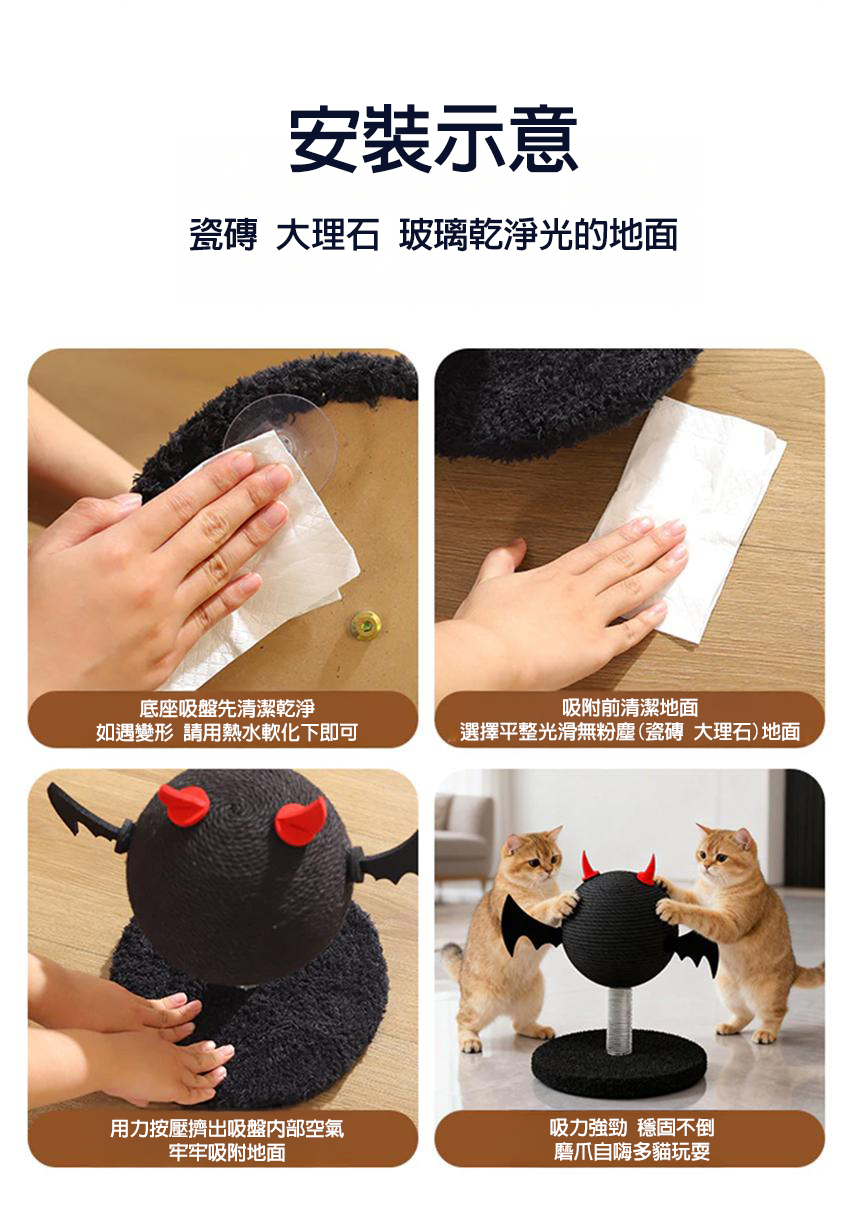 安裝示意

瓷磚 大理石 玻璃乾淨光的地面

底座吸盤先清潔乾淨
如遇變形 請用熱水軟化下即可

吸附前清潔地面
選擇平整光滑無粉塵(瓷磚 大理石)地面

用力按壓擠出吸盤內部空氣
牢牢吸附地面

吸力強勁 穩固不倒
磨爪自嗨多貓玩耍