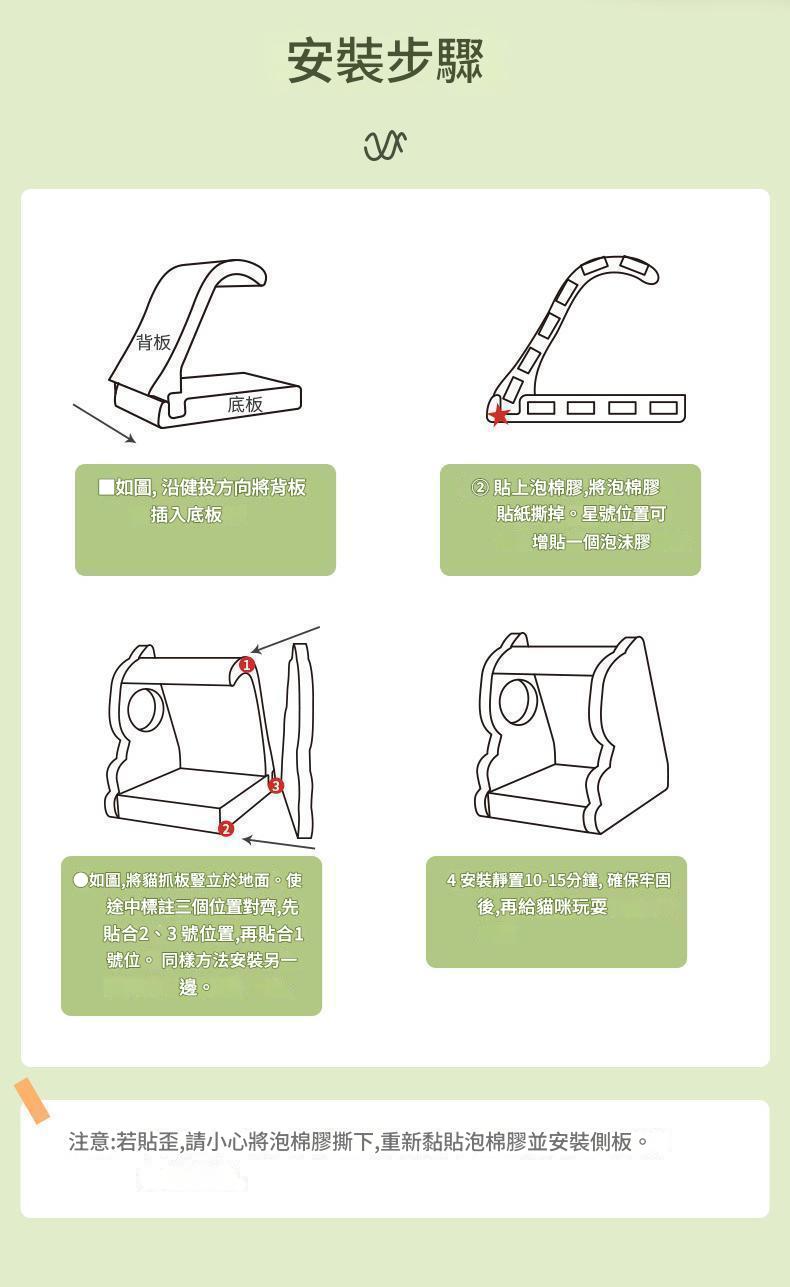 安裝步驟

背板
底板

■如圖, 沿健投方向將背板插入底板

② 貼上泡棉膠,將泡棉膠貼紙撕掉。星號位置可增貼一個泡沫膠

1
3
2

●如圖,將貓抓板豎立於地面。使途中標註三個位置對齊,先貼合2、3 號位置,再貼合1號位。 同樣方法安裝另一邊。

4 安裝靜置10-15分鐘, 確保牢固後,再給貓咪玩耍

注意:若貼歪,請小心將泡棉膠撕下,重新黏貼泡棉膠並安裝側板。