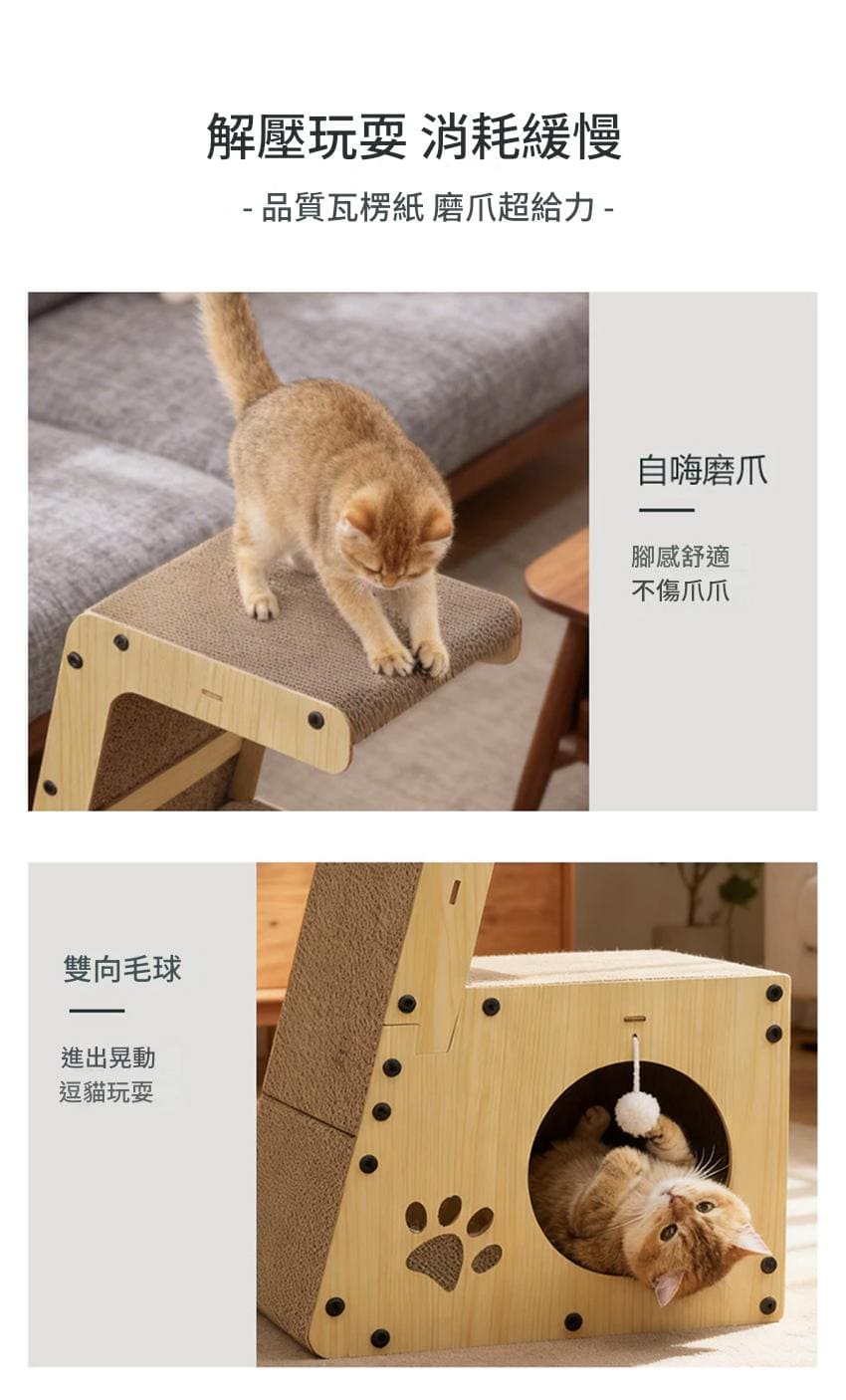 解壓玩耍 消耗緩慢

- 品質瓦楞紙 磨爪超給力 -

自嗨磨爪

腳感舒適
不傷爪爪

雙向毛球

進出晃動
逗貓玩耍