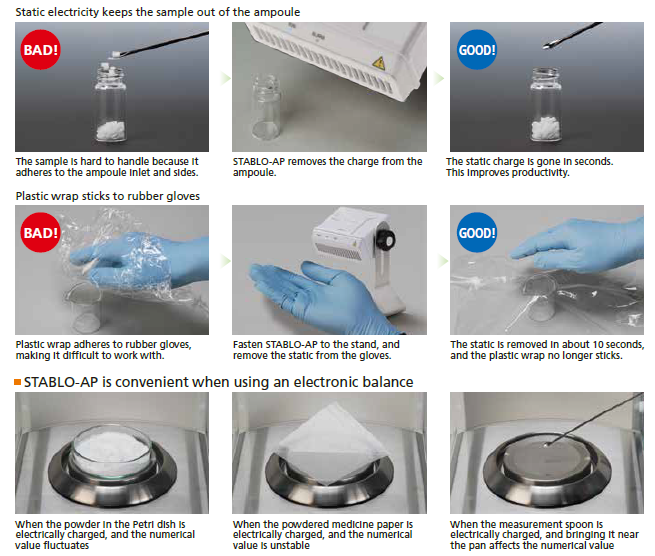 Static electricity keeps the sample out of the ampoule

BAD!

The sample is hard to handle because it adheres to the ampoule inlet and sides.

STABLO-AP removes the charge from the ampoule.

GOOD!

The static charge is gone in seconds. This improves productivity.

Plastic wrap sticks to rubber gloves

BAD!

Plastic wrap adheres to rubber gloves, making it difficult to work with.

Fasten STABLO-AP to the stand, and remove the static from the gloves.

GOOD!

The static is removed in about 10 seconds, and the plastic wrap no longer sticks.

STABLO-AP is convenient when using an electronic balance

When the powder in the Petri dish is electrically charged, and the numerical value fluctuates

When the powdered medicine paper is electrically charged, and the numerical value is unstable

When the measurement spoon is electrically charged, and bringing it near the pan affects the numerical value