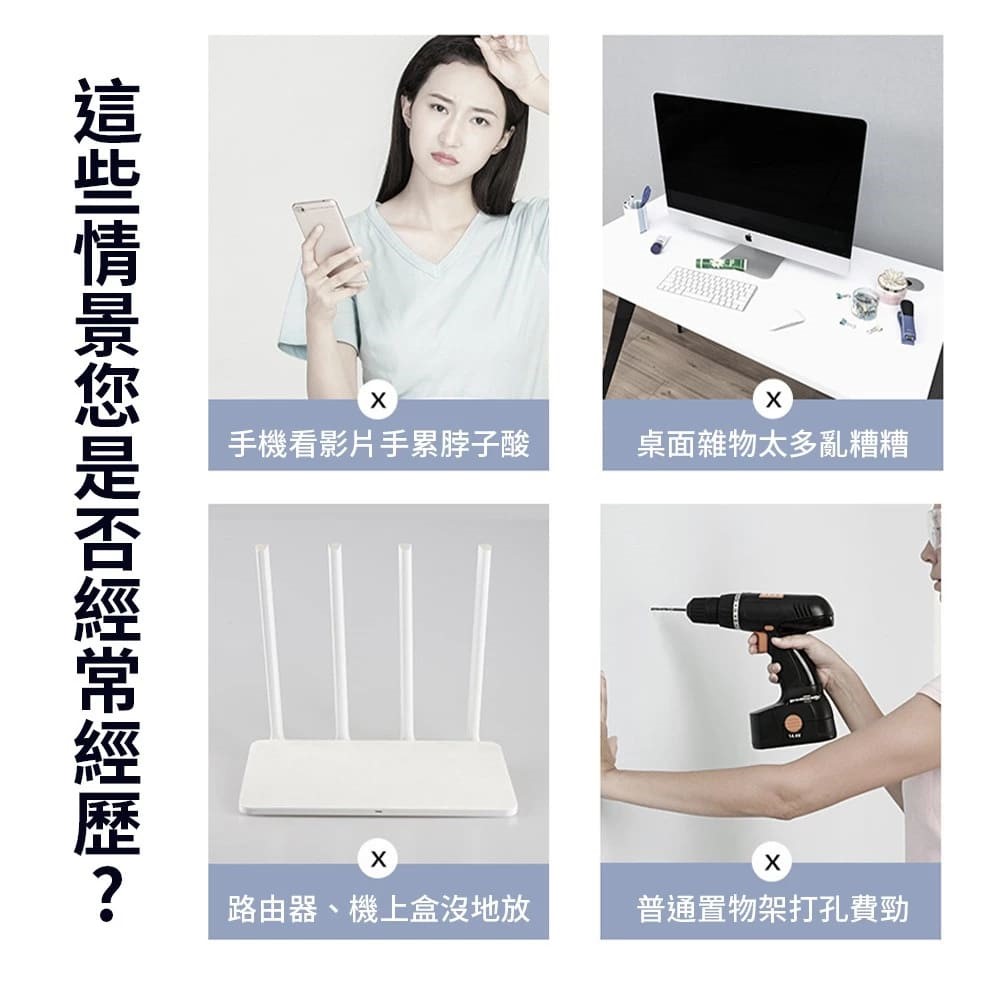 這些情景您是否經常經歷？

x
手機看影片手累脖子酸

x
桌面雜物太多亂糟糟

x
路由器、機上盒沒地放

x
普通置物架打孔費勁