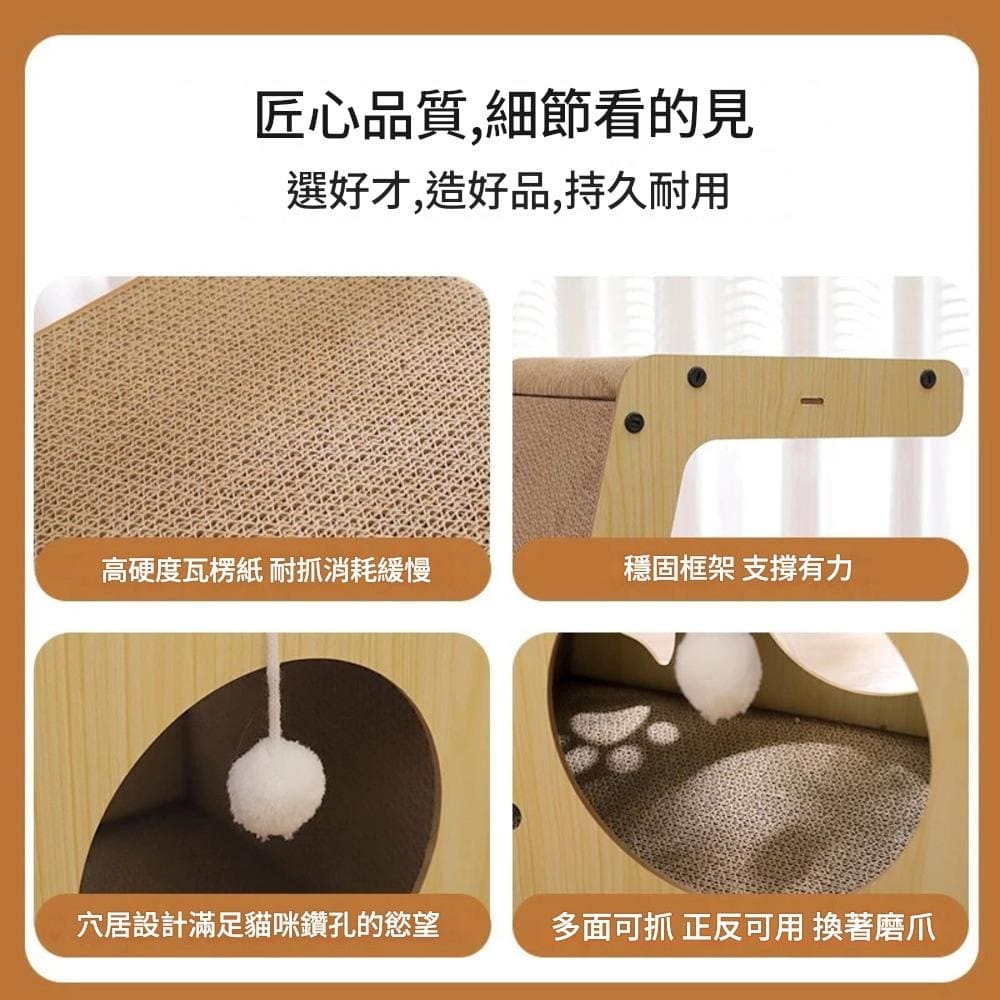 匠心品質,細節看的見
選好才,造好品,持久耐用

高硬度瓦楞紙 耐抓消耗緩慢

穩固框架 支撐有力

穴居設計滿足貓咪鑽孔的慾望

多面可抓 正反可用 換著磨爪